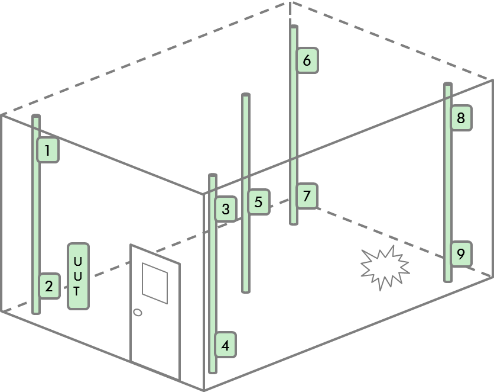 6
8
1
3
5
7
9
U
U
T
2
4